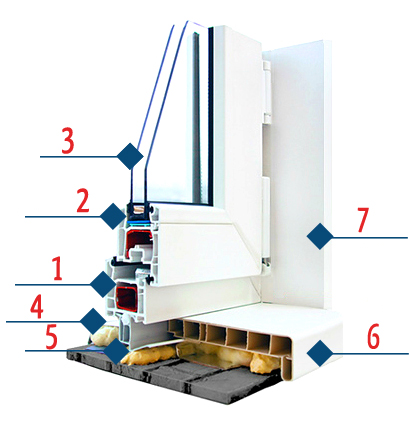 3
2
1
4
5
7
6